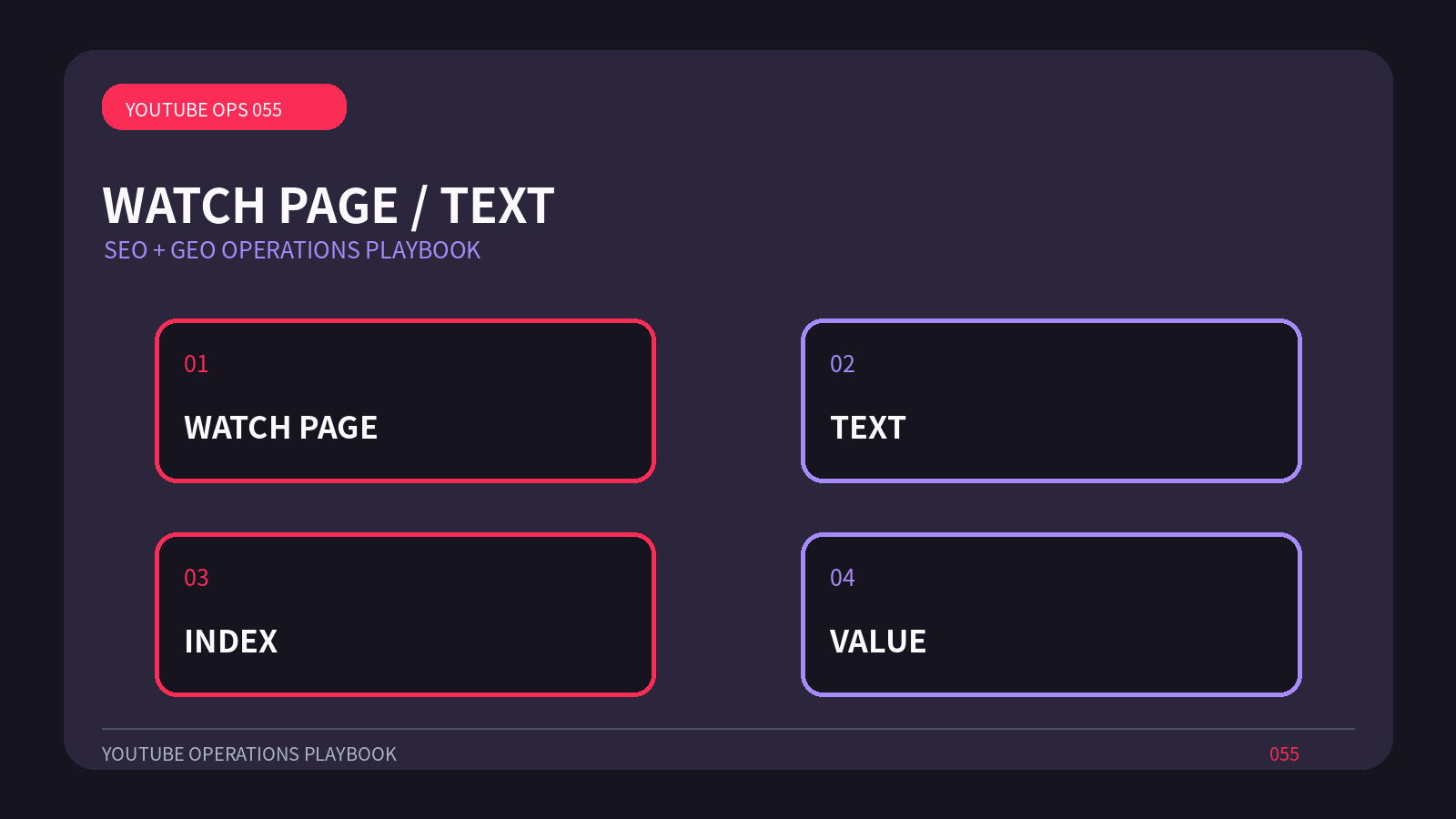 YOUTUBE OPS 055

WATCH PAGE / TEXT

SEO + GEO OPERATIONS PLAYBOOK

01

WATCH PAGE

02

TEXT

03

INDEX

04

VALUE

YOUTUBE OPERATIONS PLAYBOOK

055