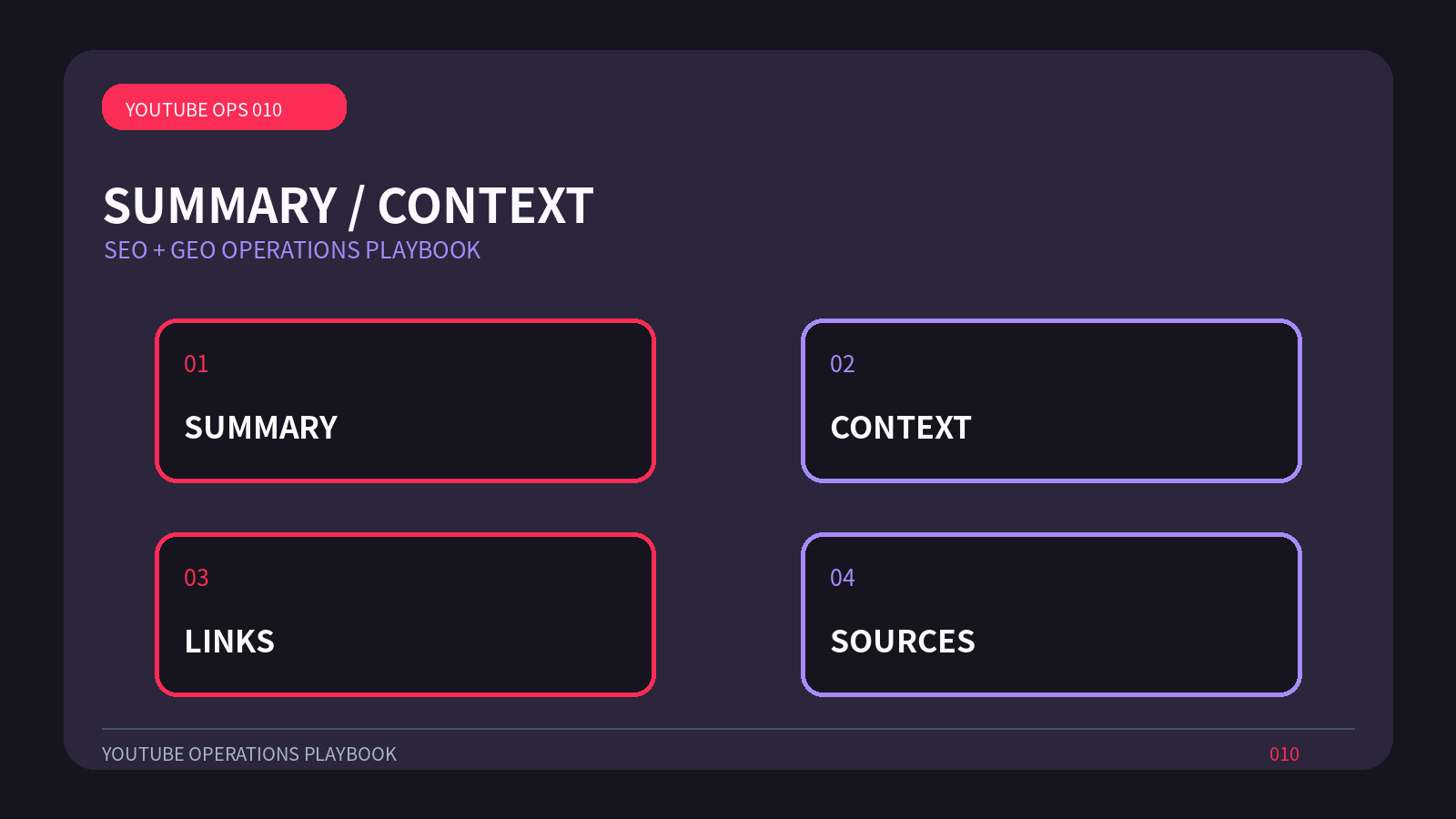 YOUTUBE OPS 010

SUMMARY / CONTEXT

SEO + GEO OPERATIONS PLAYBOOK

01

SUMMARY

02

CONTEXT

03

LINKS

04

SOURCES

YOUTUBE OPERATIONS PLAYBOOK

010