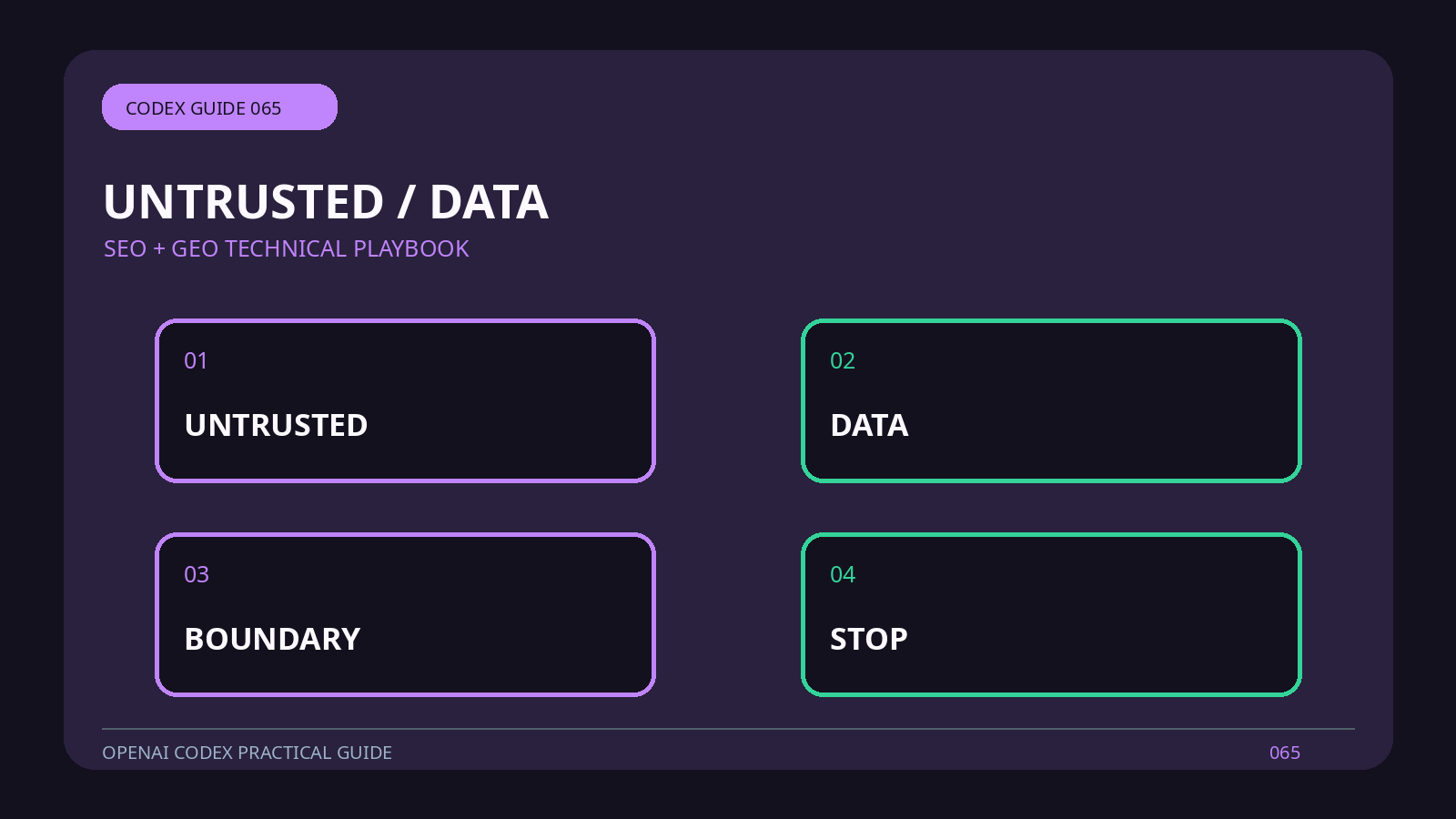 CODEX GUIDE 065

UNTRUSTED / DATA

SEO + GEO TECHNICAL PLAYBOOK

01

UNTRUSTED

02

DATA

03

BOUNDARY

04

STOP

OPENAI CODEX PRACTICAL GUIDE

065